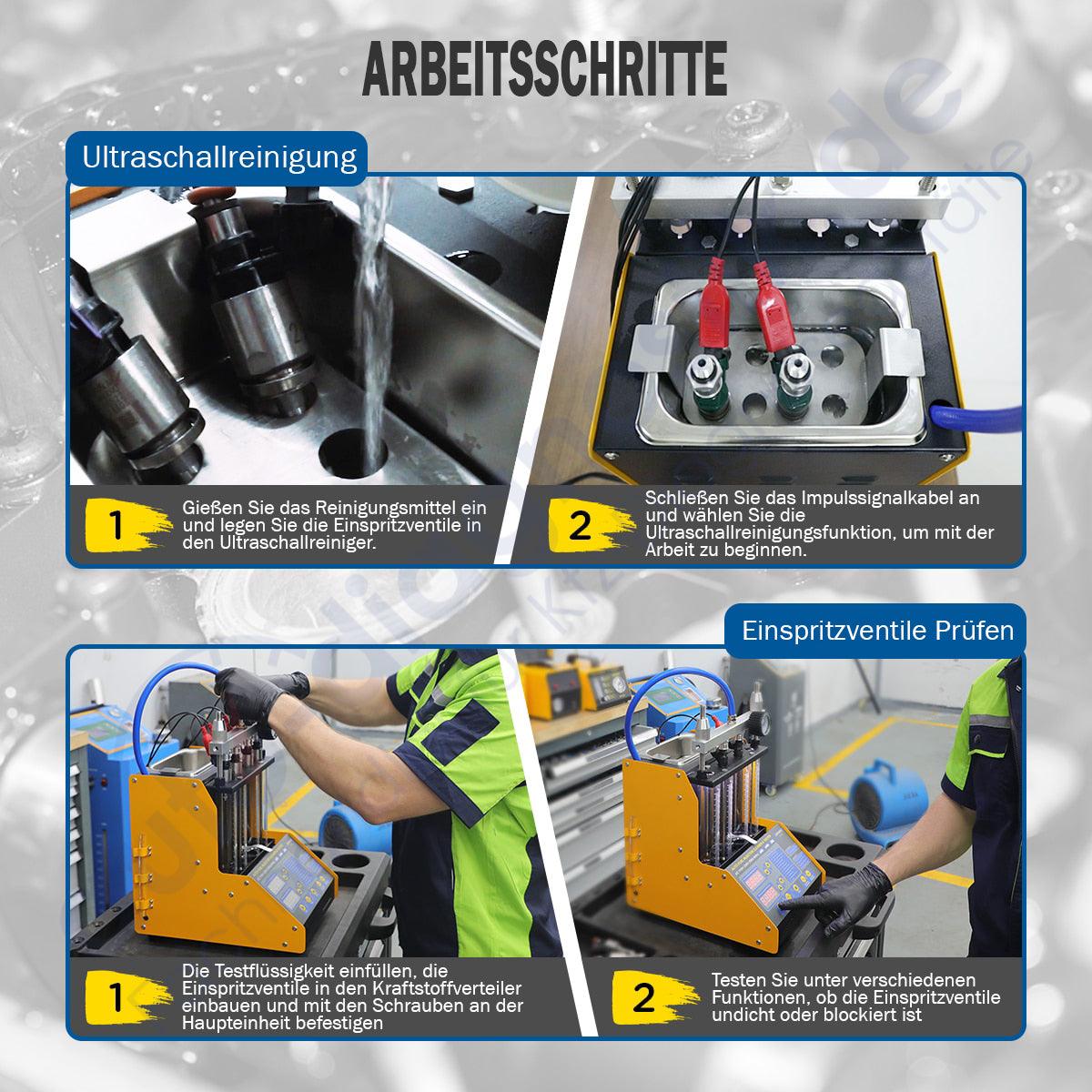 ARBEITSSCHRITTE

Ultraschallreinigung

1 Gießen Sie das Reinigungsmittel ein und legen Sie die Einspritzventile in den Ultraschallreiniger.

2 Schließen Sie das Impulssignalkabel an und wählen Sie die Ultraschallreinigungsfunktion, um mit der Arbeit zu beginnen.

Einspritzventile Prüfen

1 Die Testflüssigkeit einfüllen, die Einspritzventile in den Kraftstoffverteiler einbauen und mit den Schrauben an der Haupteinheit befestigen

2 Testen Sie unter verschiedenen Funktionen, ob die Einspritzventile undicht oder blockiert ist